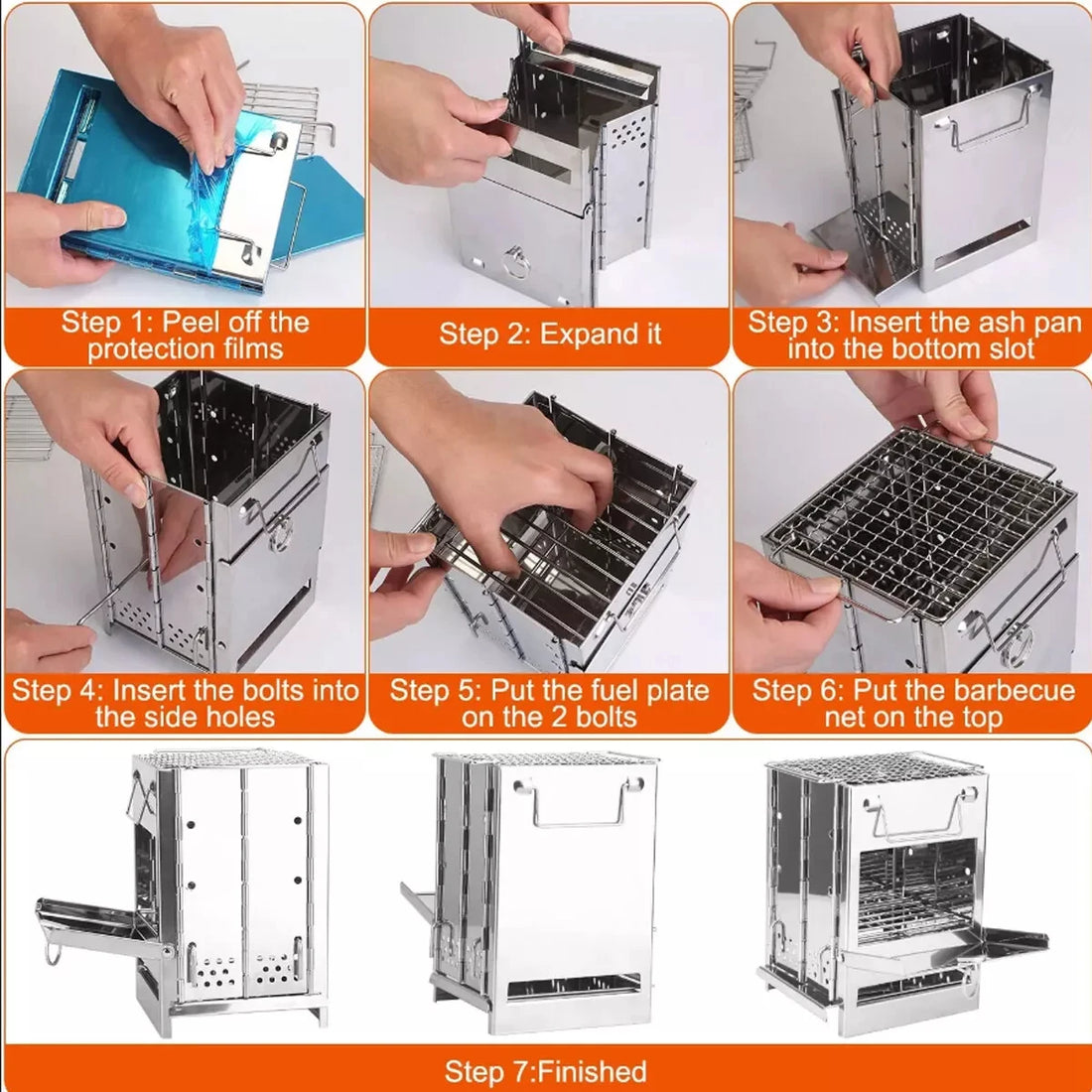 Step 1: Peel off the protection films

Step 2: Expand it

Step 3: Insert the ash pan into the bottom slot

Step 4: Insert the bolts into the side holes

Step 5: Put the fuel plate on the 2 bolts

Step 6: Put the barbecue net on the top

Step 7:Finished