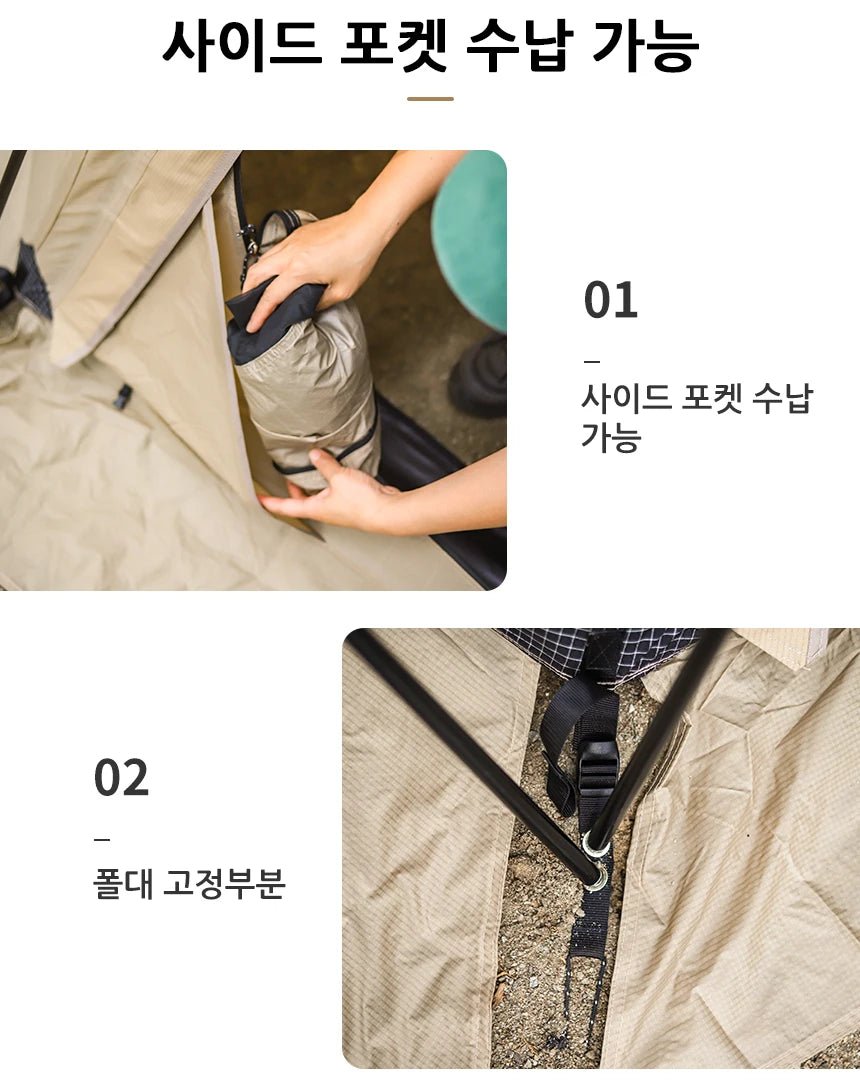 사이드 포켓 수납 가능

01

–

사이드 포켓 수납 가능

02

–

폴대 고정부분