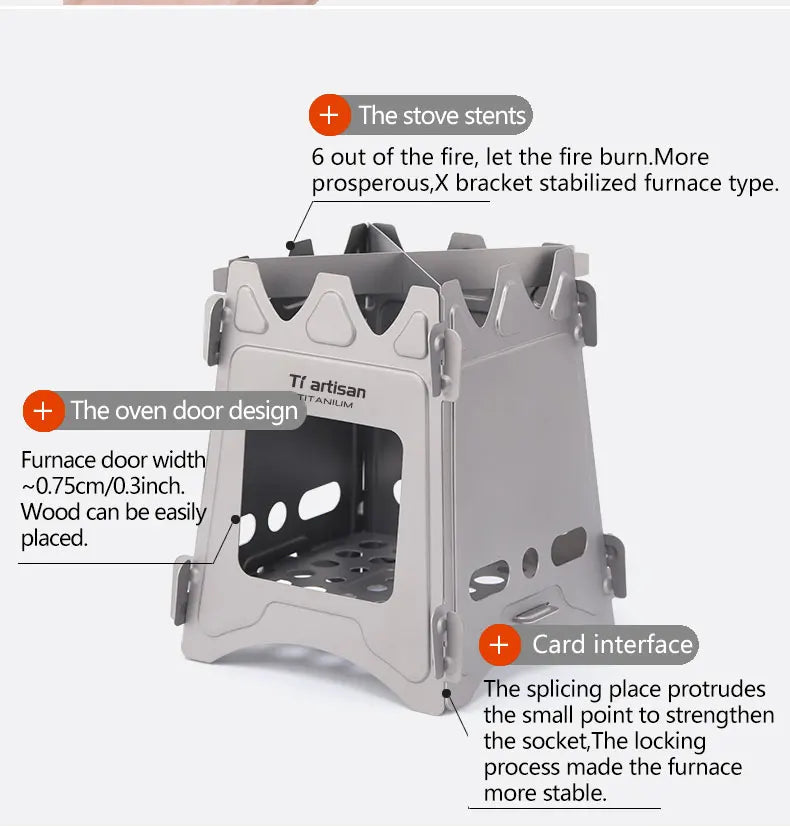 + The stove stents

6 out of the fire, let the fire burn.More prosperous,X bracket stabilized furnace type.

Ti artisan
TITANIUM

+ The oven door design

Furnace door width ~0.75cm/0.3inch. Wood can be easily placed.

+ Card interface

The splicing place protrudes the small point to strengthen the socket,The locking process made the furnace more stable.