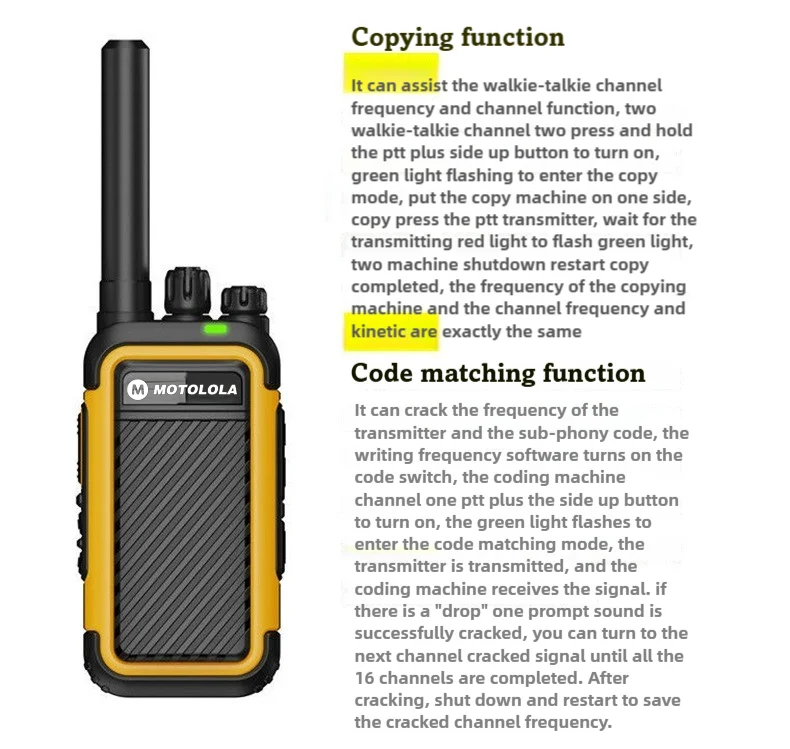 M MOTOLOLA

Copying function

It can assist the walkie-talkie channel frequency and channel function, two walkie-talkie channel two press and hold the ptt plus side up button to turn on, green light flashing to enter the copy mode, put the copy machine on one side, copy press the ptt transmitter, wait for the transmitting red light to flash green light, two machine shutdown restart copy completed, the frequency of the copying machine and the channel frequency and kinetic are exactly the same

Code matching function

It can crack the frequency of the transmitter and the sub-phony code, the writing frequency software turns on the code switch, the coding machine channel one ptt plus the side up button to turn on, the green light flashes to enter the code matching mode, the transmitter is transmitted, and the coding machine receives the signal. if there is a "drop" one prompt sound is successfully cracked, you can turn to the next channel cracked signal until all the 16 channels are completed. After cracking, shut down and restart to save the cracked channel frequency.