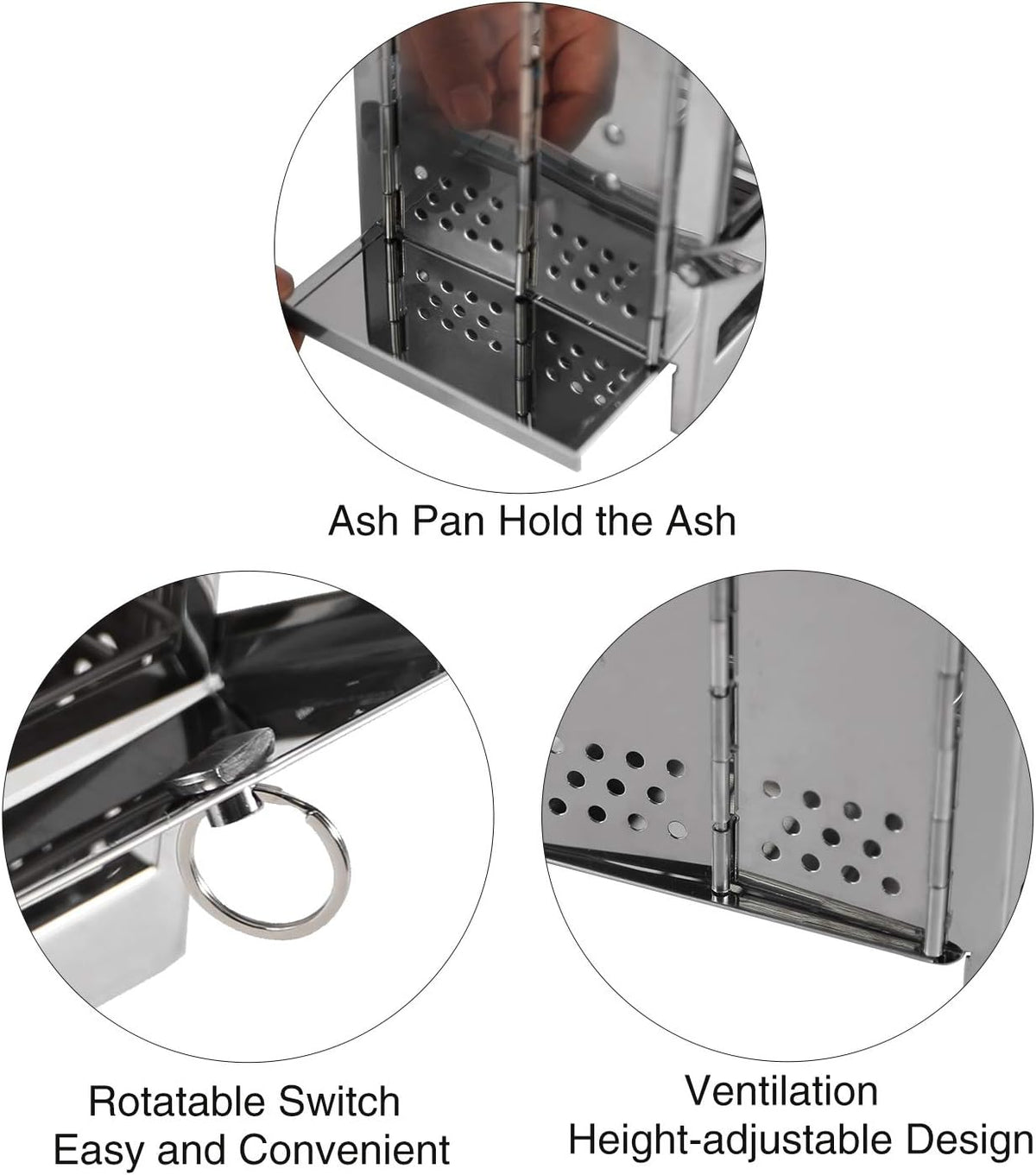 Ash Pan Hold the Ash

Rotatable Switch
Easy and Convenient

Ventilation
Height-adjustable Design