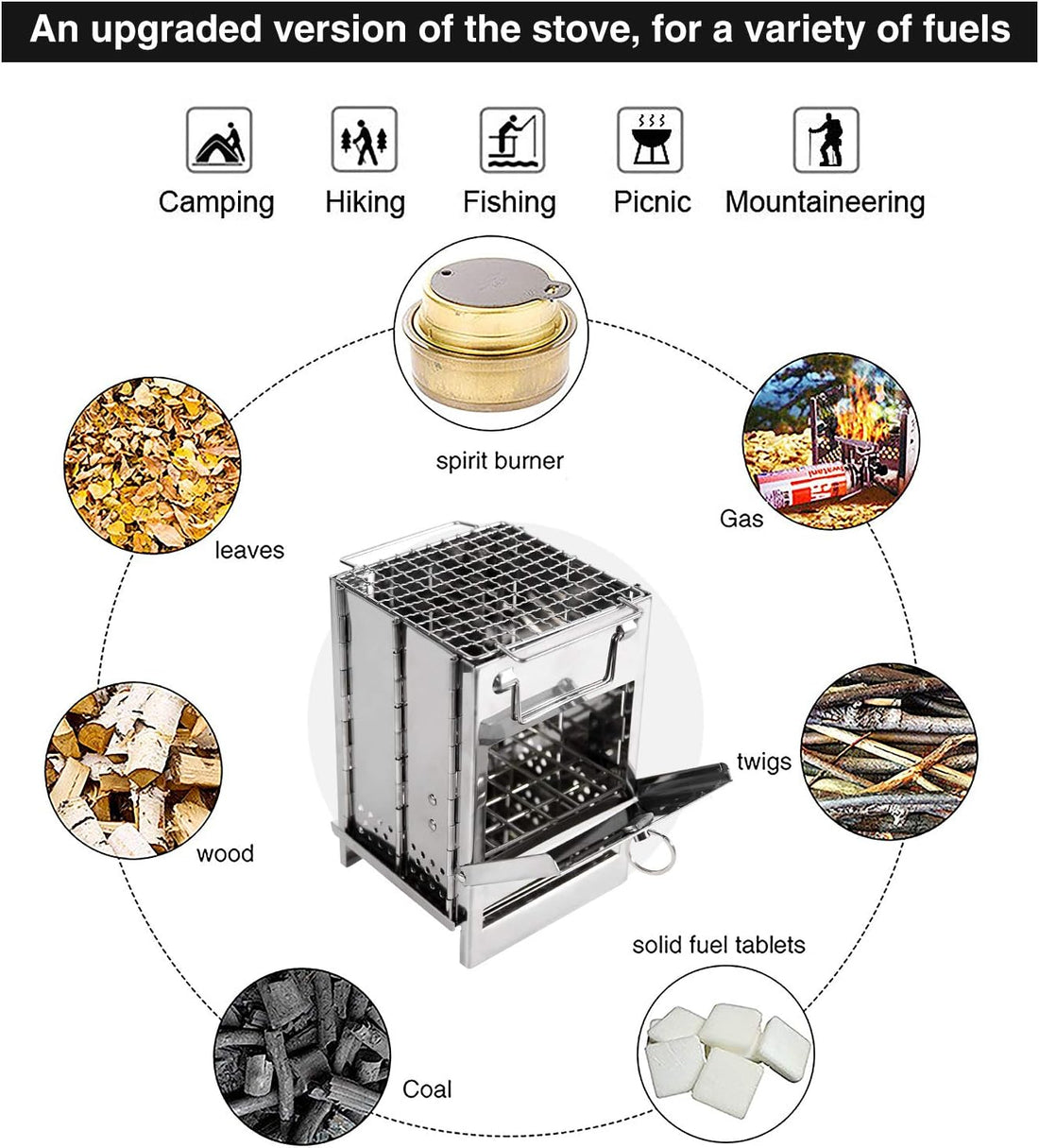 An upgraded version of the stove, for a variety of fuels

Camping Hiking Fishing Picnic Mountaineering

spirit burner

leaves

Gas

twigs

wood

solid fuel tablets

Coal